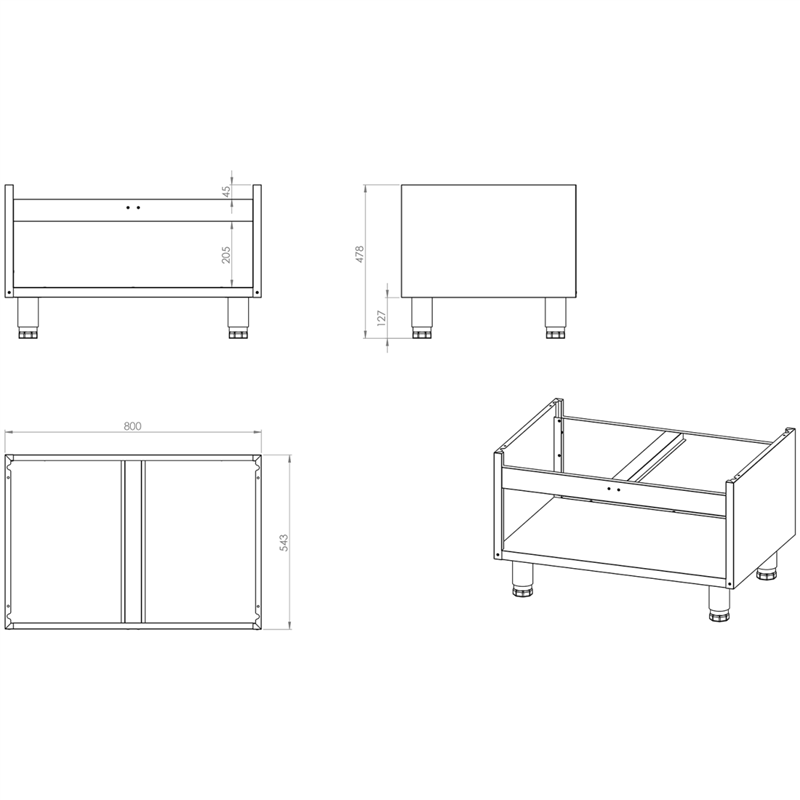 45
205
478
127
800
543