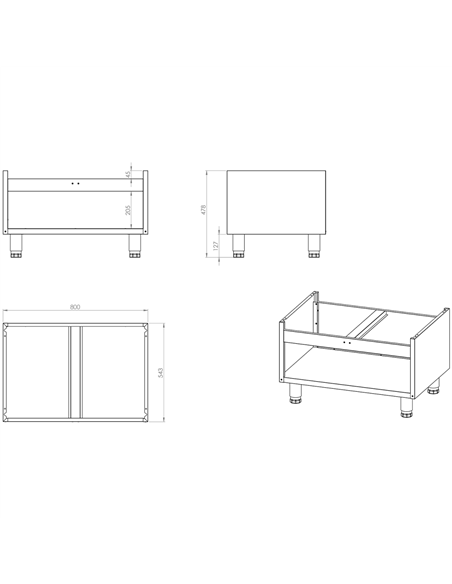 45
205
478
127
800
543