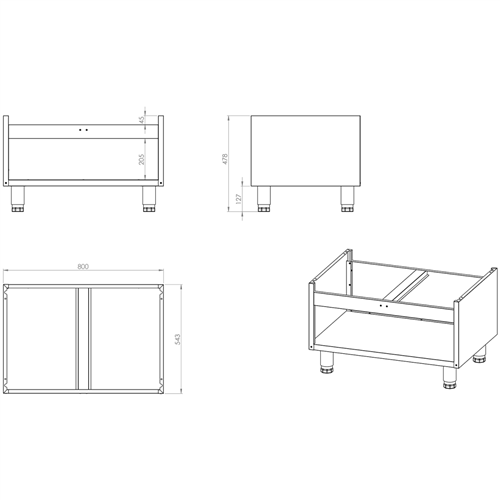 45
205
478
127
800
543