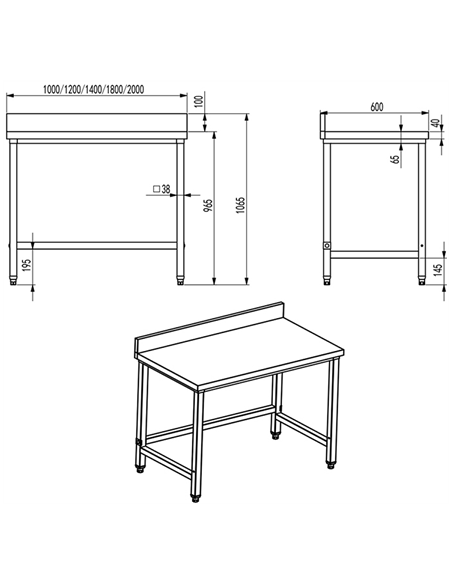 1000/1200/1400/1800/2000
100
□38
965
1065
195

600
40
65
145