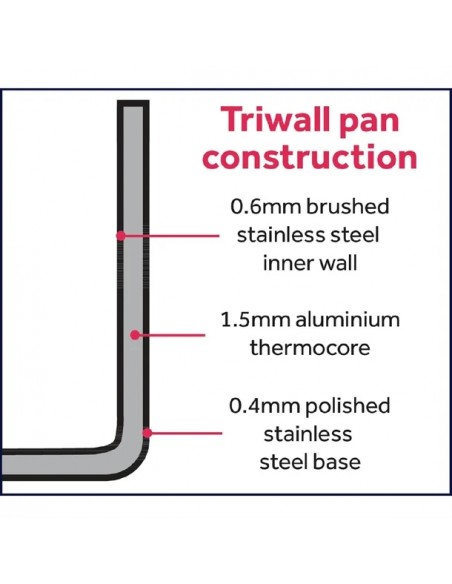 Triwall pan construction

0.6mm brushed stainless steel inner wall

1.5mm aluminium thermocore

0.4mm polished stainless steel base