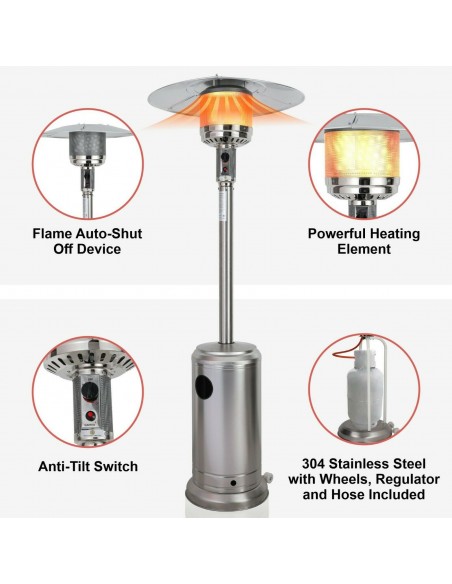 Flame Auto-Shut Off Device

Powerful Heating Element

Anti-Tilt Switch

304 Stainless Steel with Wheels, Regulator and Hose Included