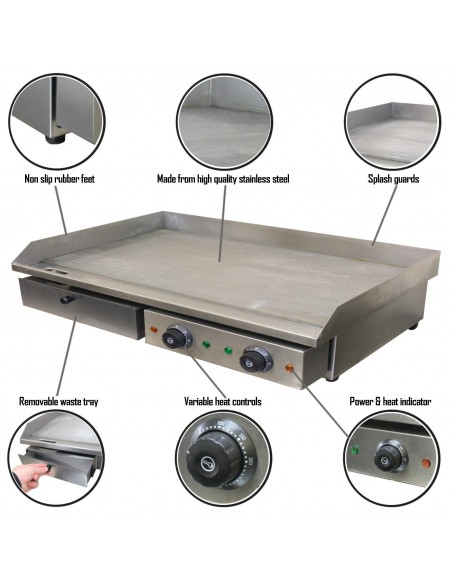 Non slip rubber feet

Made from high quality stainless steel

Splash guards

Removable waste tray

Variable heat controls

Power & heat indicator

100

150

200